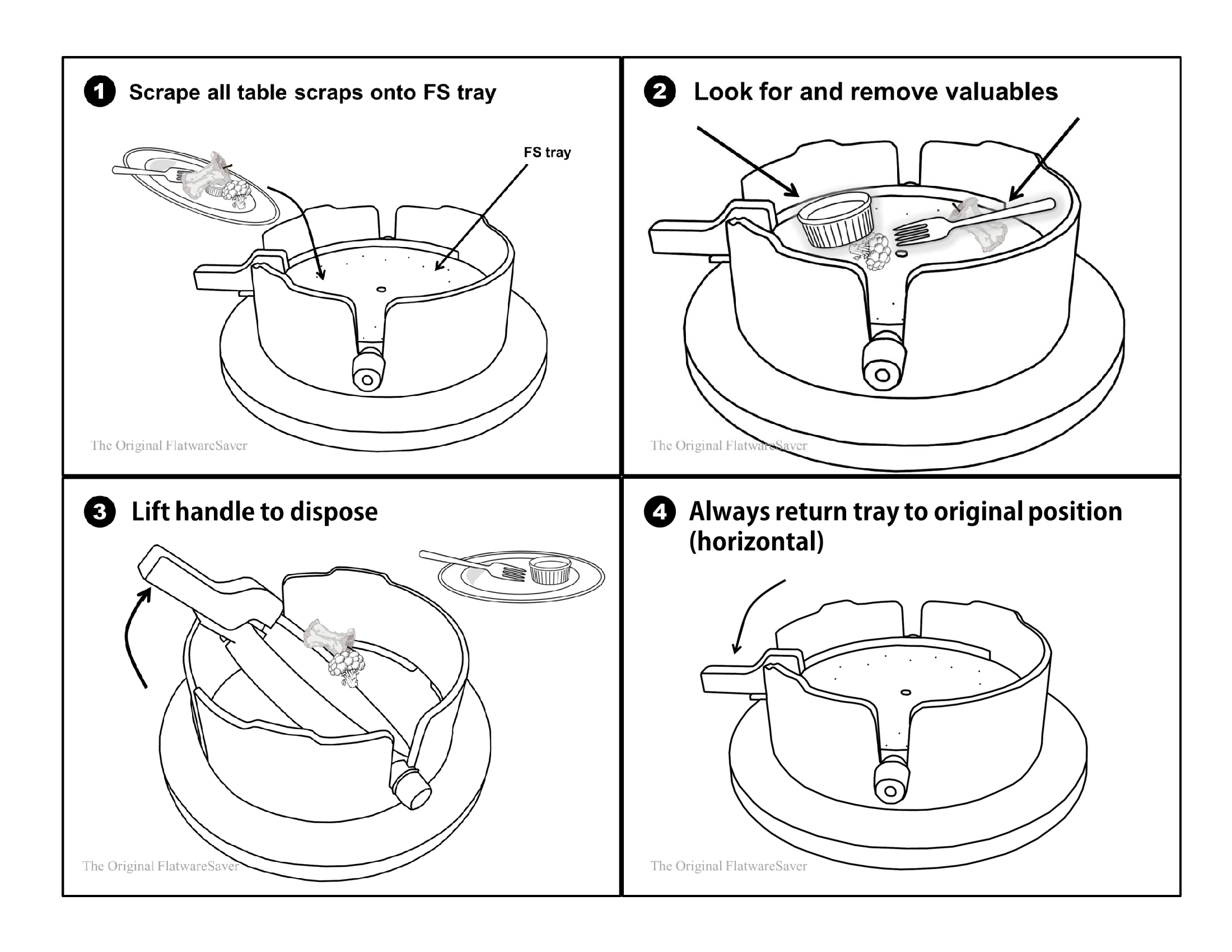 1 Scrape all table scraps onto FS tray

FS tray

The Original FlatwareSaver

2 Look for and remove valuables

The Original FlatwareSaver

3 Lift handle to dispose

The Original FlatwareSaver

4 Always return tray to original position (horizontal)

The Original FlatwareSaver